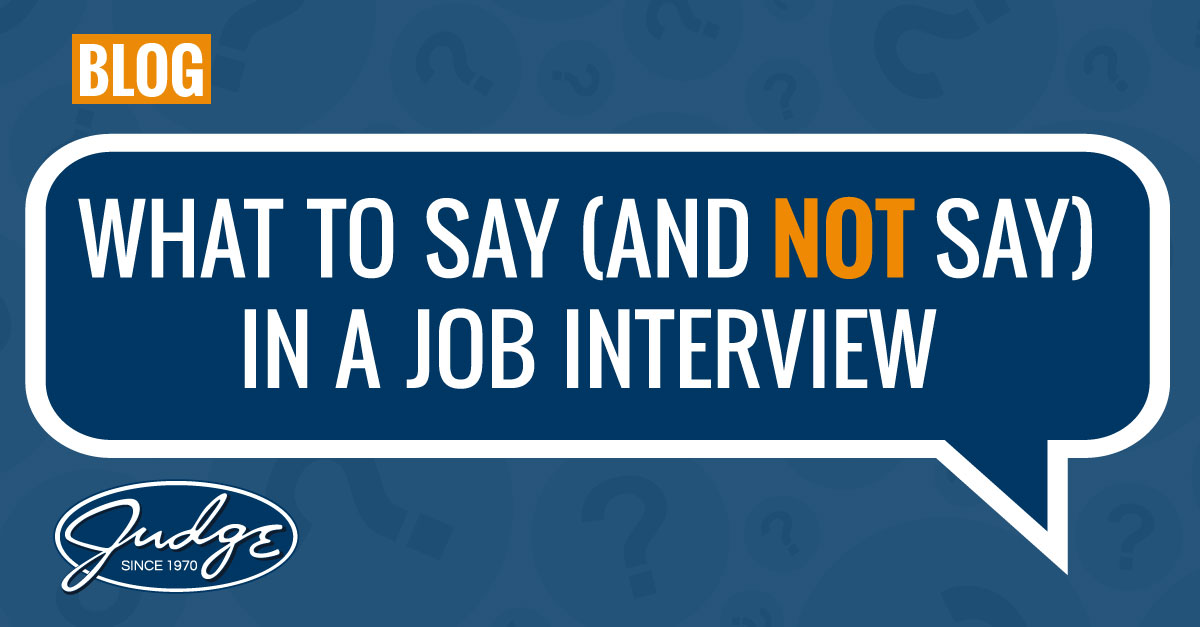 BLOG

WHAT TO SAY (AND NOT SAY) IN A JOB INTERVIEW

Judge
SINCE 1970